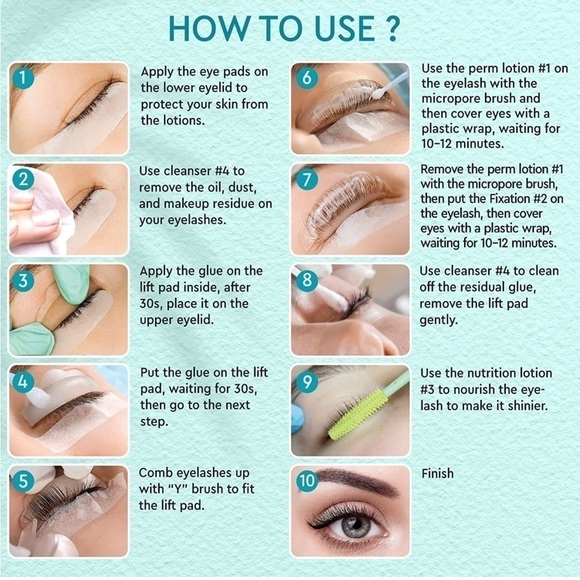 HOW TO USE ?

1
Apply the eye pads on the lower eyelid to protect your skin from the lotions.

2
Use cleanser #4 to remove the oil, dust, and makeup residue on your eyelashes.

3
Apply the glue on the lift pad inside, after 30s, place it on the upper eyelid.

4
Put the glue on the lift pad, waiting for 30s, then go to the next step.

5
Comb eyelashes up with "Y" brush to fit the lift pad.

6
Use the perm lotion #1 on the eyelash with the micropore brush and then cover eyes with a plastic wrap, waiting for 10-12 minutes.

7
Remove the perm lotion #1 with the micropore brush, then put the Fixation #2 on the eyelash, then cover eyes with a plastic wrap, waiting for 10-12 minutes.

8
Use cleanser #4 to clean off the residual glue, remove the lift pad gently.

9
Use the nutrition lotion #3 to nourish the eyelash to make it shinier.

10
Finish